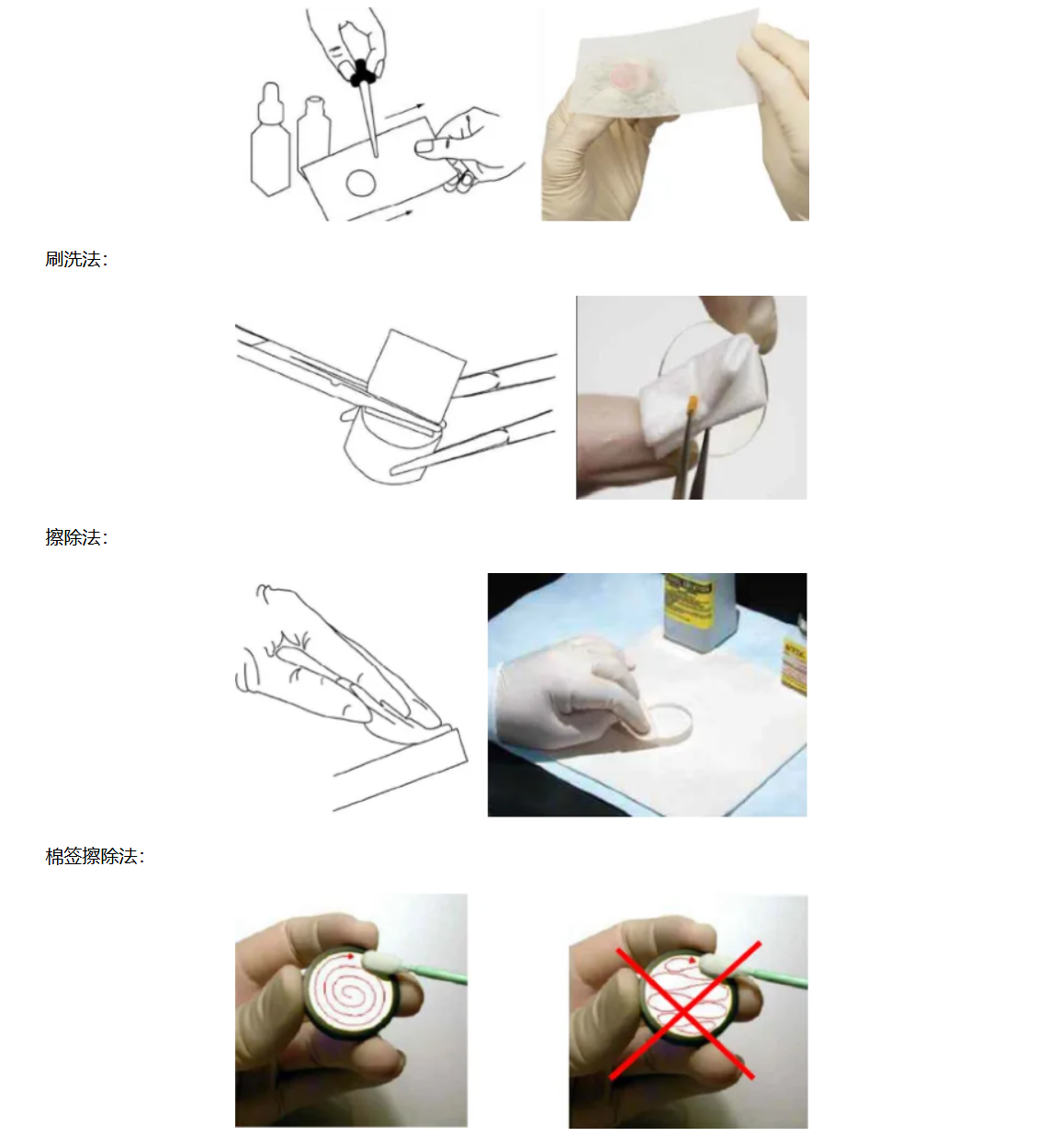 刷洗法：

擦除法：

棉签擦除法：